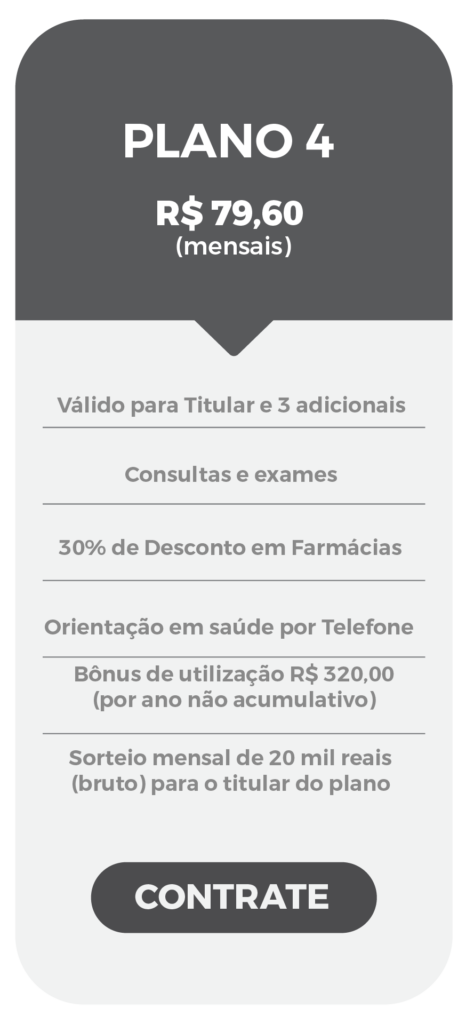 PLANO 4

R$ 79,60
(mensais)

Válido para Titular e 3 adicionais

Consultas e exames

30% de Desconto em Farmácias

Orientação em saúde por Telefone

Bônus de utilização R$ 320,00
(por ano não acumulativo)

Sorteio mensal de 20 mil reais
(bruto) para o titular do plano

CONTRATE