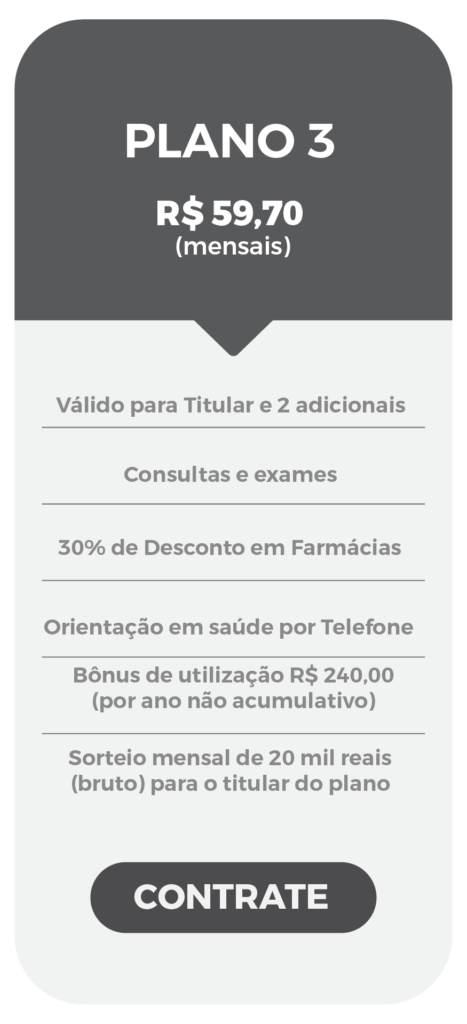 PLANO 3

R$ 59,70
(mensais)

Válido para Titular e 2 adicionais

Consultas e exames

30% de Desconto em Farmácias

Orientação em saúde por Telefone

Bônus de utilização R$ 240,00
(por ano não acumulativo)

Sorteio mensal de 20 mil reais
(bruto) para o titular do plano

CONTRATE