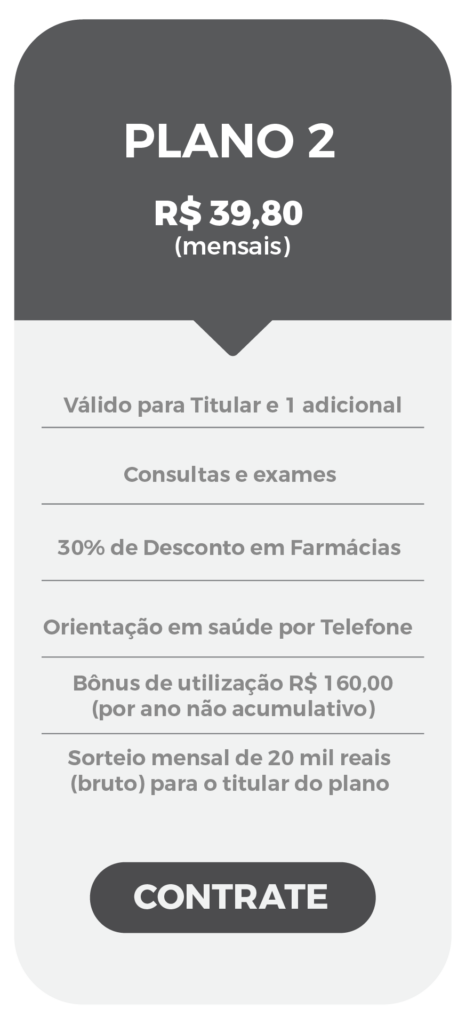 PLANO 2

R$ 39,80
(mensais)

Válido para Titular e 1 adicional

Consultas e exames

30% de Desconto em Farmácias

Orientação em saúde por Telefone

Bônus de utilização R$ 160,00
(por ano não acumulativo)

Sorteio mensal de 20 mil reais
(bruto) para o titular do plano

CONTRATE