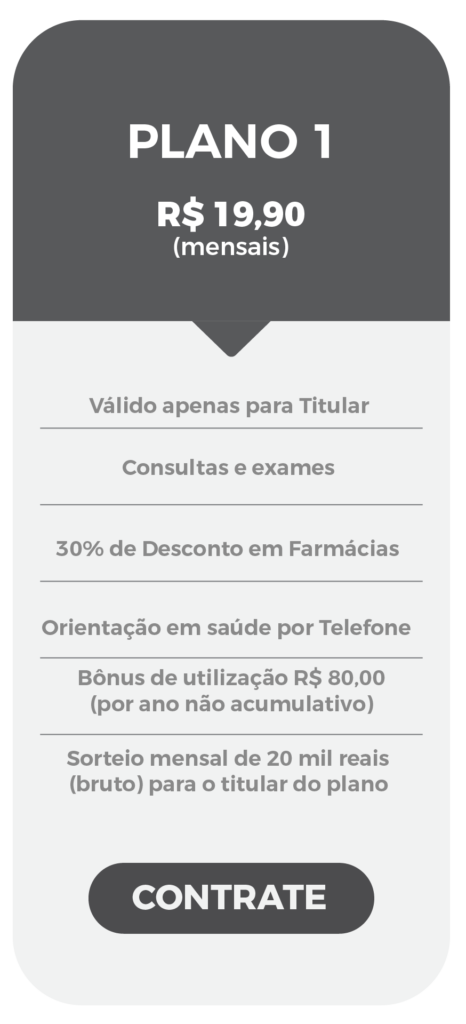 PLANO 1

R$ 19,90
(mensais)

Válido apenas para Titular

Consultas e exames

30% de Desconto em Farmácias

Orientação em saúde por Telefone

Bônus de utilização R$ 80,00
(por ano não acumulativo)

Sorteio mensal de 20 mil reais
(bruto) para o titular do plano

CONTRATE